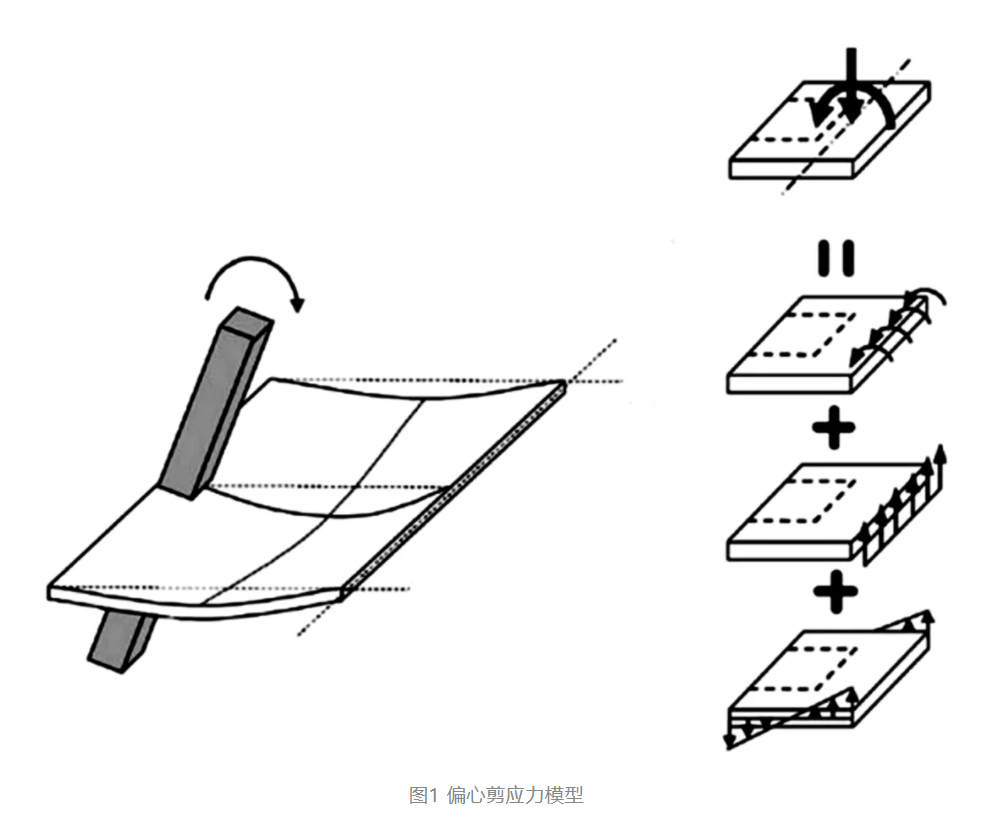 图1 偏心剪应力模型